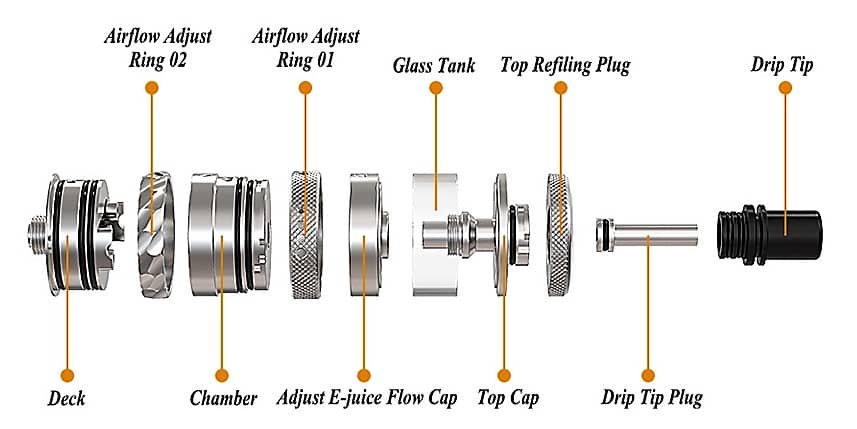 Airflow Adjust Ring 02

Airflow Adjust Ring 01

Glass Tank

Top Refiling Plug

Drip Tip

Deck

Chamber

Adjust E-juice Flow Cap

Top Cap

Drip Tip Plug